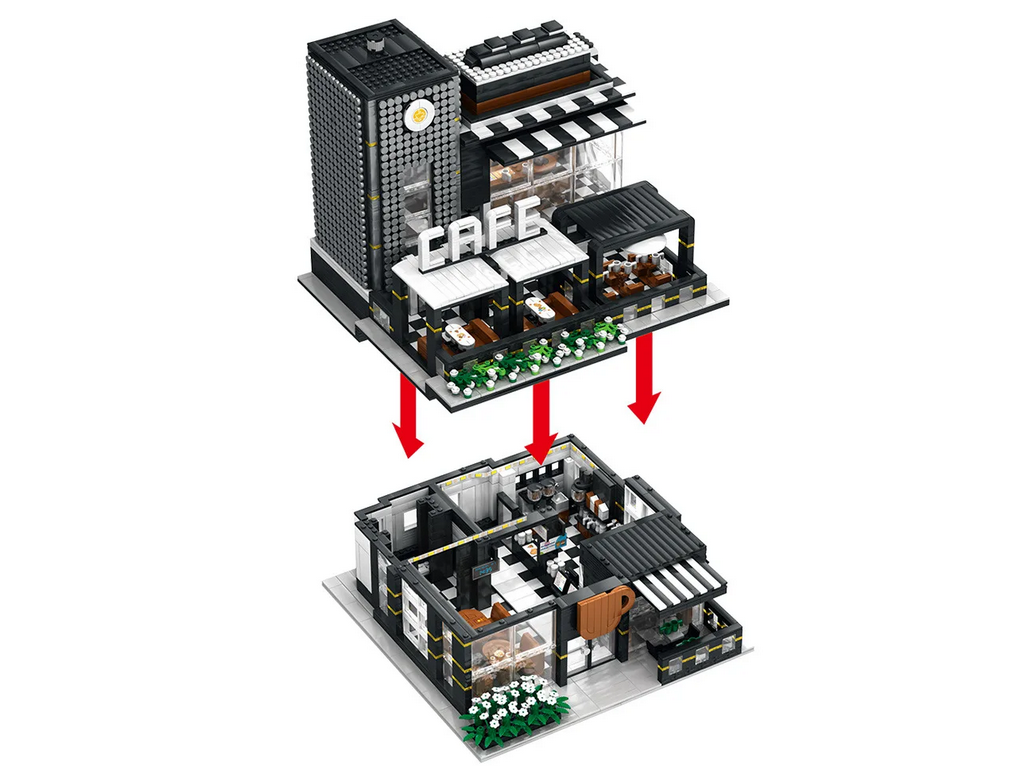 CAFE